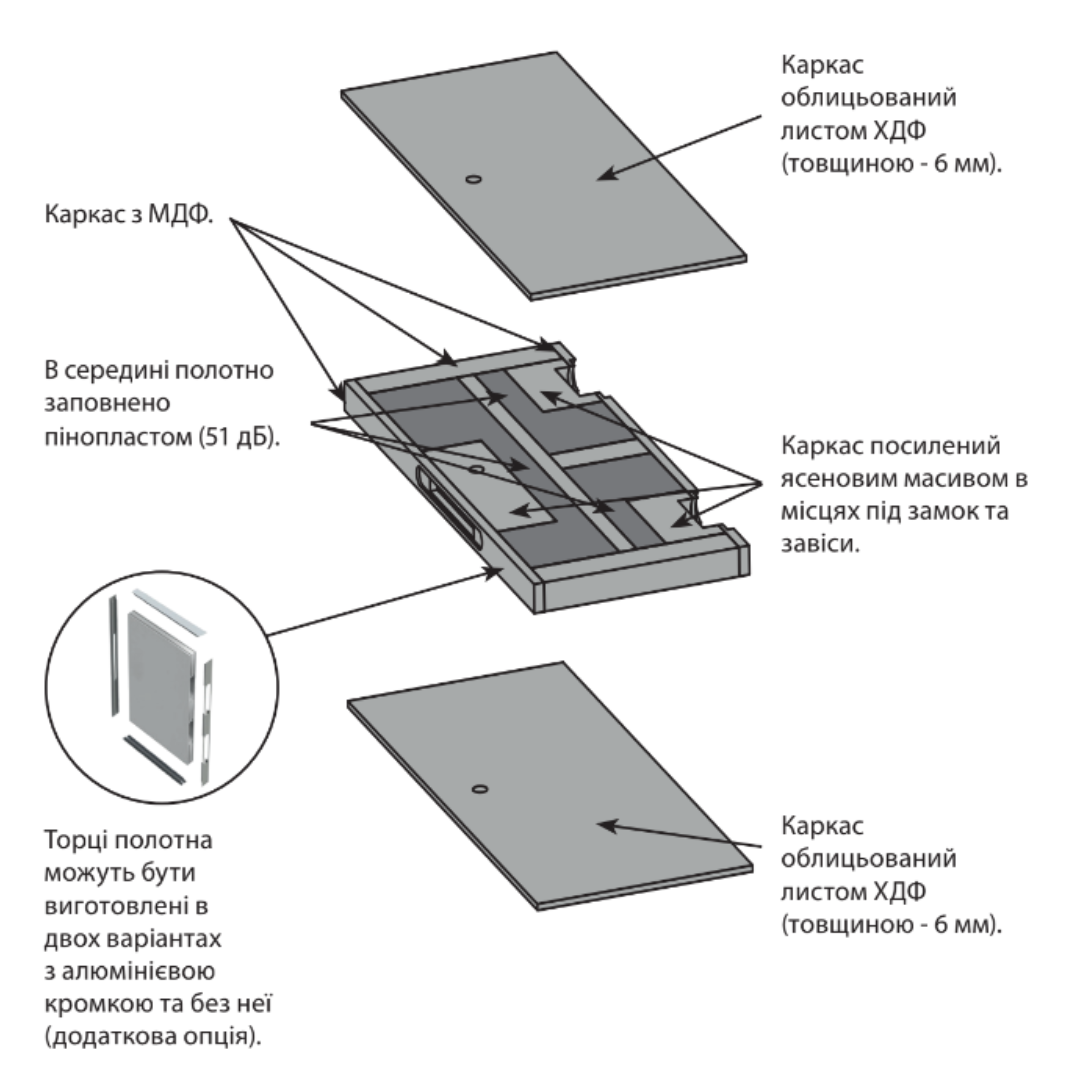 Каркас облицьований листом ХДФ (товщиною - 6 мм).

Каркас з МДФ.

В середині полотно заповнено пінопластом (51 дБ).

Каркас посилений ясеновим масивом в місцях під замок та завіси.

Торці полотна можуть бути виготовлені в двох варіантах з алюмінієвою кромкою та без неї (додаткова опція).

Каркас облицьований листом ХДФ (товщиною - 6 мм).